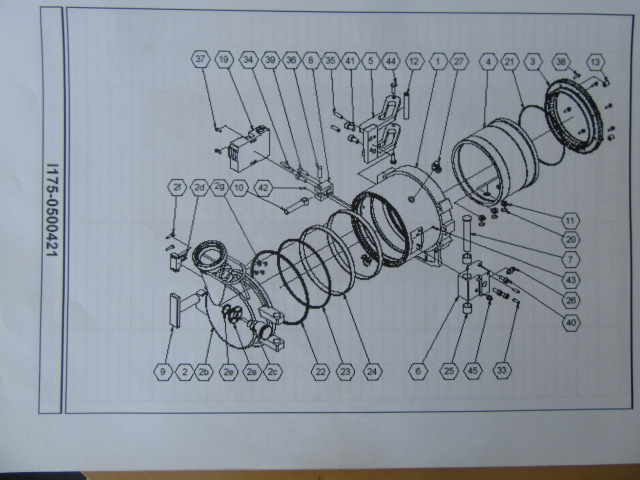 I175-0500421

37 19 34 39 36 8 35 41 5 44 12 1 27 4 21 3 38 13

2f 2d 2g 10 42

11
20
7
43
26
40

9 2 2b 2e 2a 2c 22 23 24 6 25 45 33